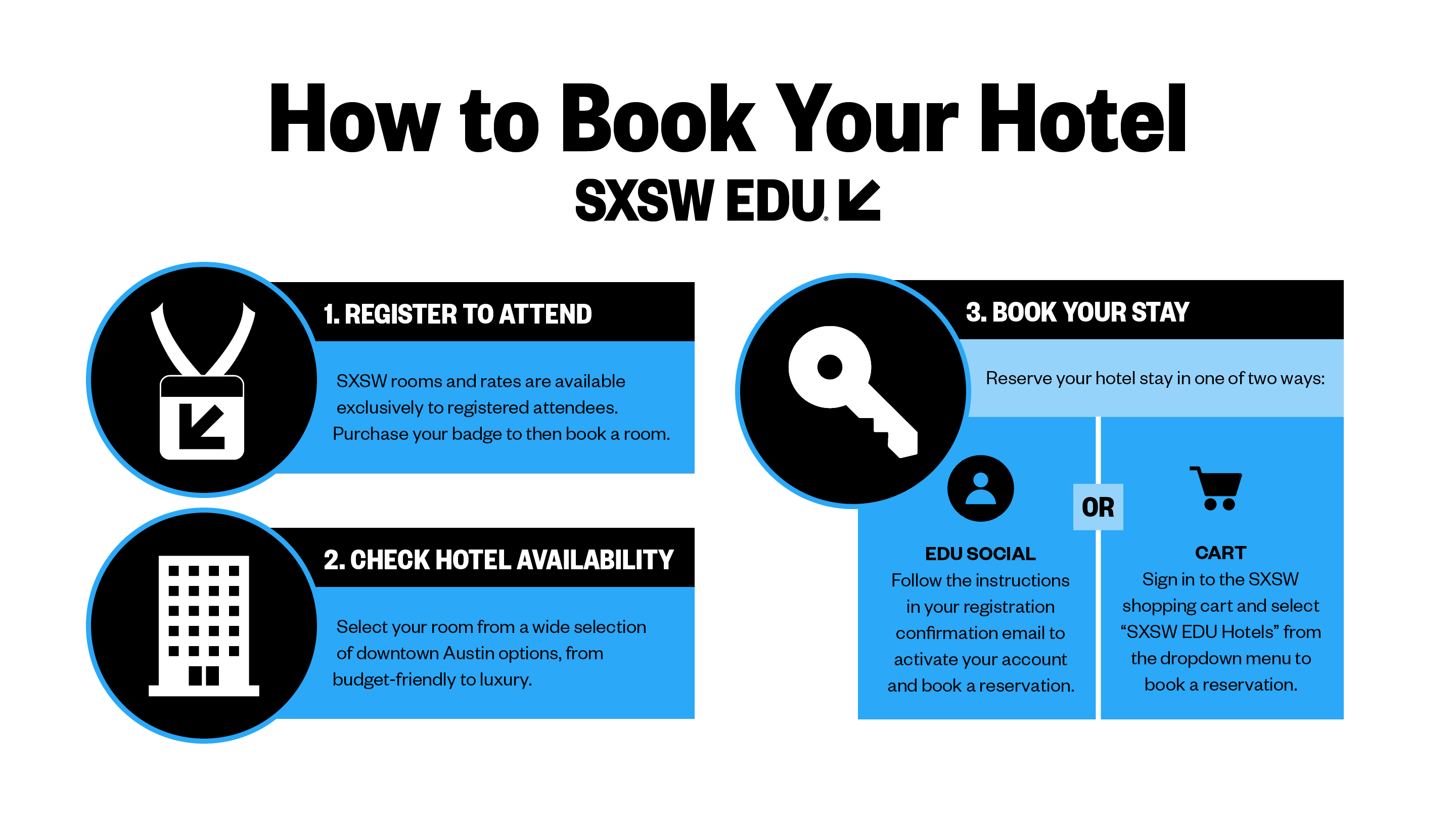 How to Book Your Hotel

SXSW EDU

1. REGISTER TO ATTEND

SXSW rooms and rates are available exclusively to registered attendees. Purchase your badge to then book a room.

2. CHECK HOTEL AVAILABILITY

Select your room from a wide selection of downtown Austin options, from budget-friendly to luxury.

3. BOOK YOUR STAY

Reserve your hotel stay in one of two ways:

EDU SOCIAL
Follow the instructions in your registration confirmation email to activate your account and book a reservation.

OR

CART
Sign in to the SXSW shopping cart and select “SXSW EDU Hotels” from the dropdown menu to book a reservation.