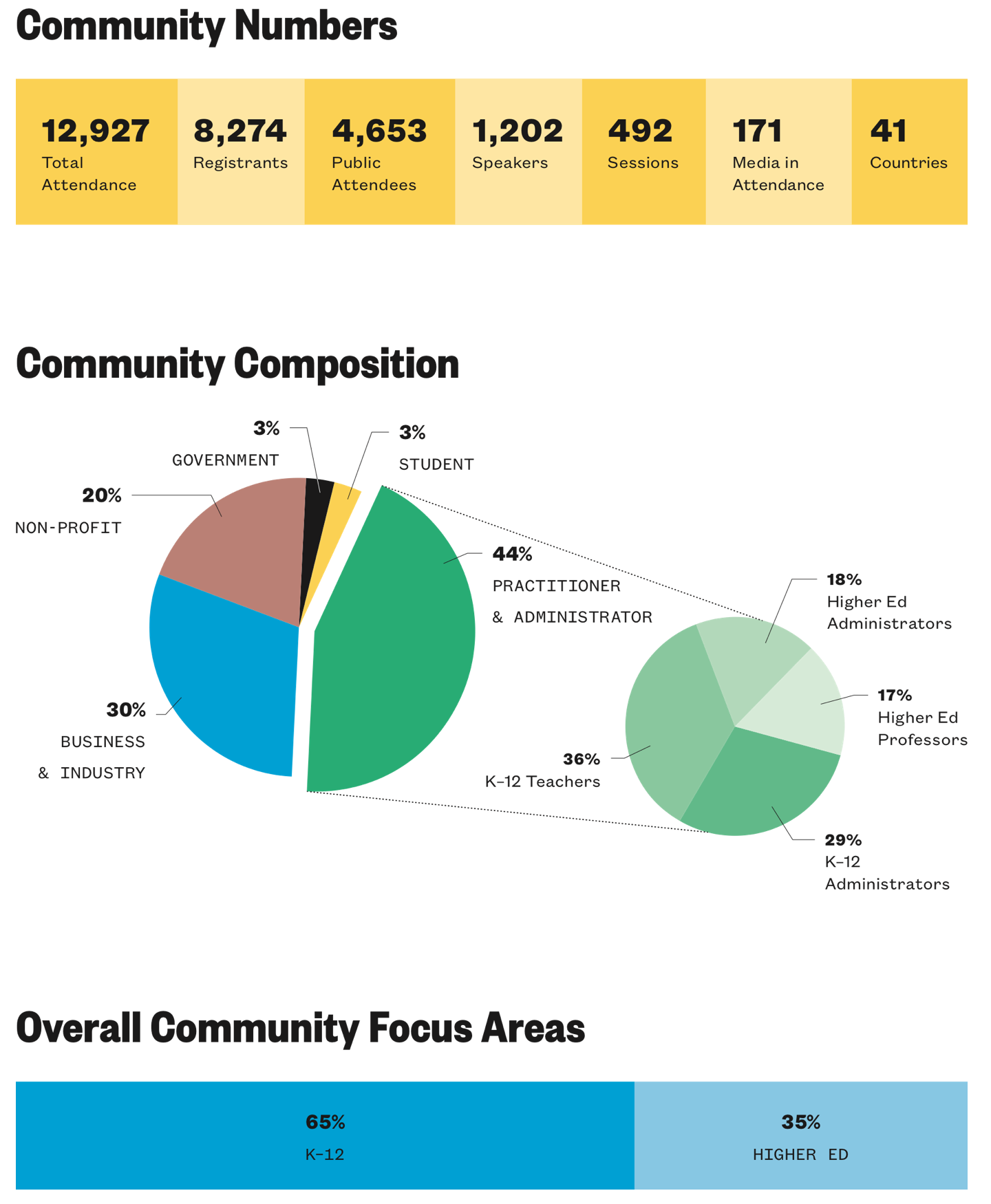 Community Numbers

12,927
Total Attendance

8,274
Registrants

4,653
Public Attendees

1,202
Speakers

492
Sessions

171
Media in Attendance

41
Countries

Community Composition

3%
GOVERNMENT

3%
STUDENT

20%
NON-PROFIT

44%
PRACTITIONER & ADMINISTRATOR

30%
BUSINESS & INDUSTRY

18%
Higher Ed Administrators

17%
Higher Ed Professors

36%
K–12 Teachers

29%
K–12 Administrators

Overall Community Focus Areas

65%
K–12

35%
HIGHER ED