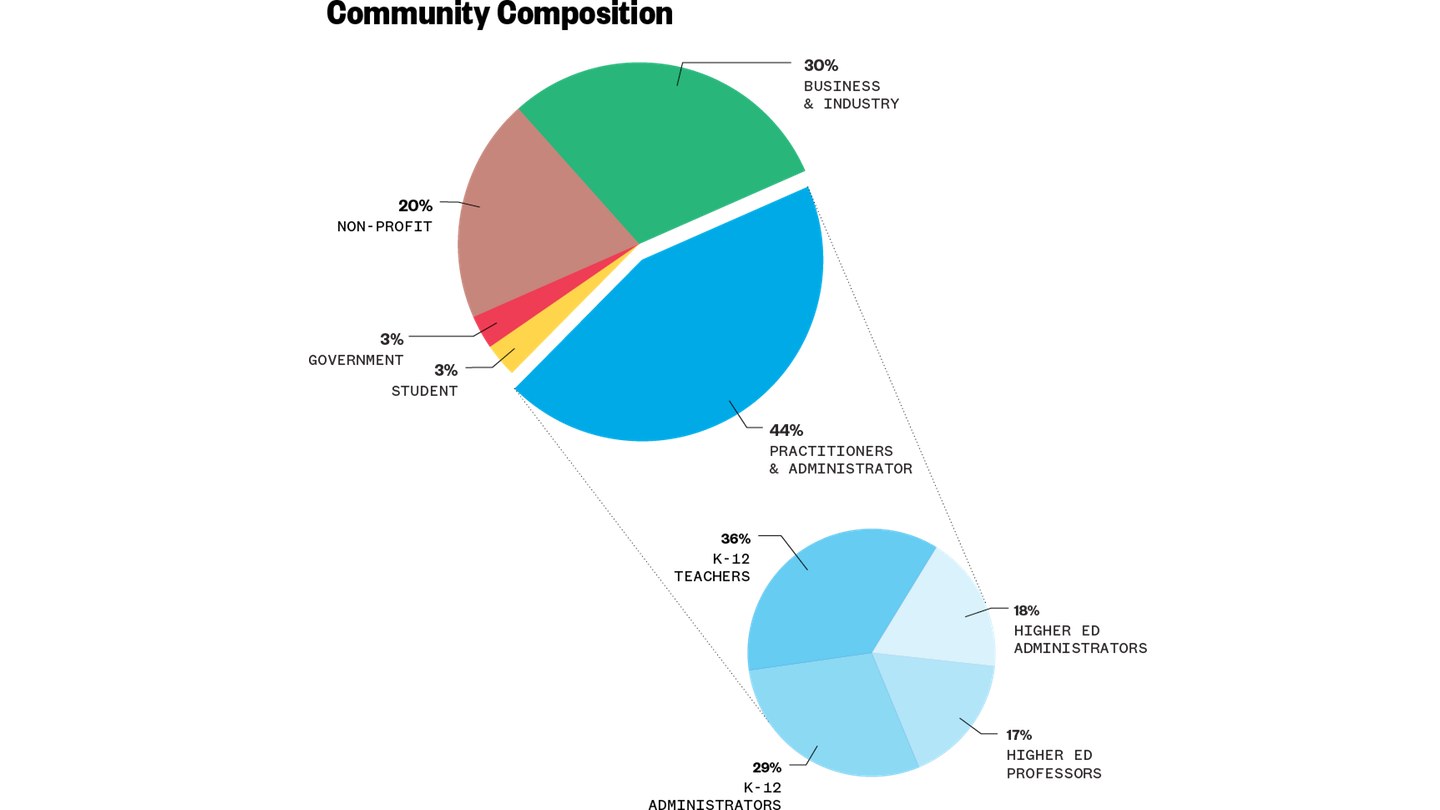 Community Composition

30%
BUSINESS & INDUSTRY

20%
NON-PROFIT

3%
GOVERNMENT

3%
STUDENT

44%
PRACTITIONERS & ADMINISTRATOR

36%
K-12 TEACHERS

18%
HIGHER ED ADMINISTRATORS

17%
HIGHER ED PROFESSORS

29%
K-12 ADMINISTRATORS